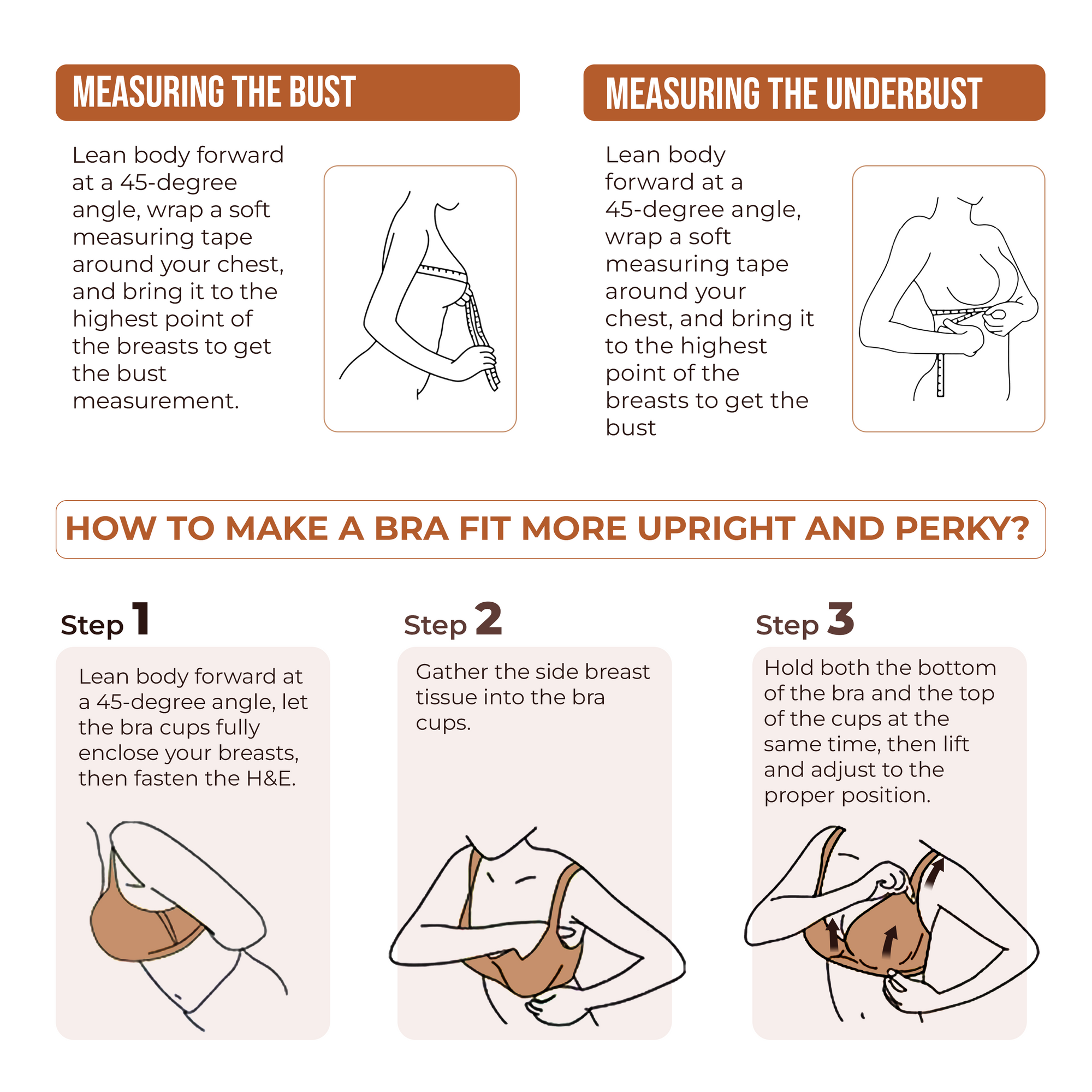 MEASURING THE BUST

Lean body forward at a 45-degree angle, wrap a soft measuring tape around your chest, and bring it to the highest point of the breasts to get the bust measurement.

MEASURING THE UNDERBUST

Lean body forward at a 45-degree angle, wrap a soft measuring tape around your chest, and bring it to the highest point of the breasts to get the bust

HOW TO MAKE A BRA FIT MORE UPRIGHT AND PERKY?

Step 1

Lean body forward at a 45-degree angle, let the bra cups fully enclose your breasts, then fasten the H&E.

Step 2

Gather the side breast tissue into the bra cups.

Step 3

Hold both the bottom of the bra and the top of the cups at the same time, then lift and adjust to the proper position.