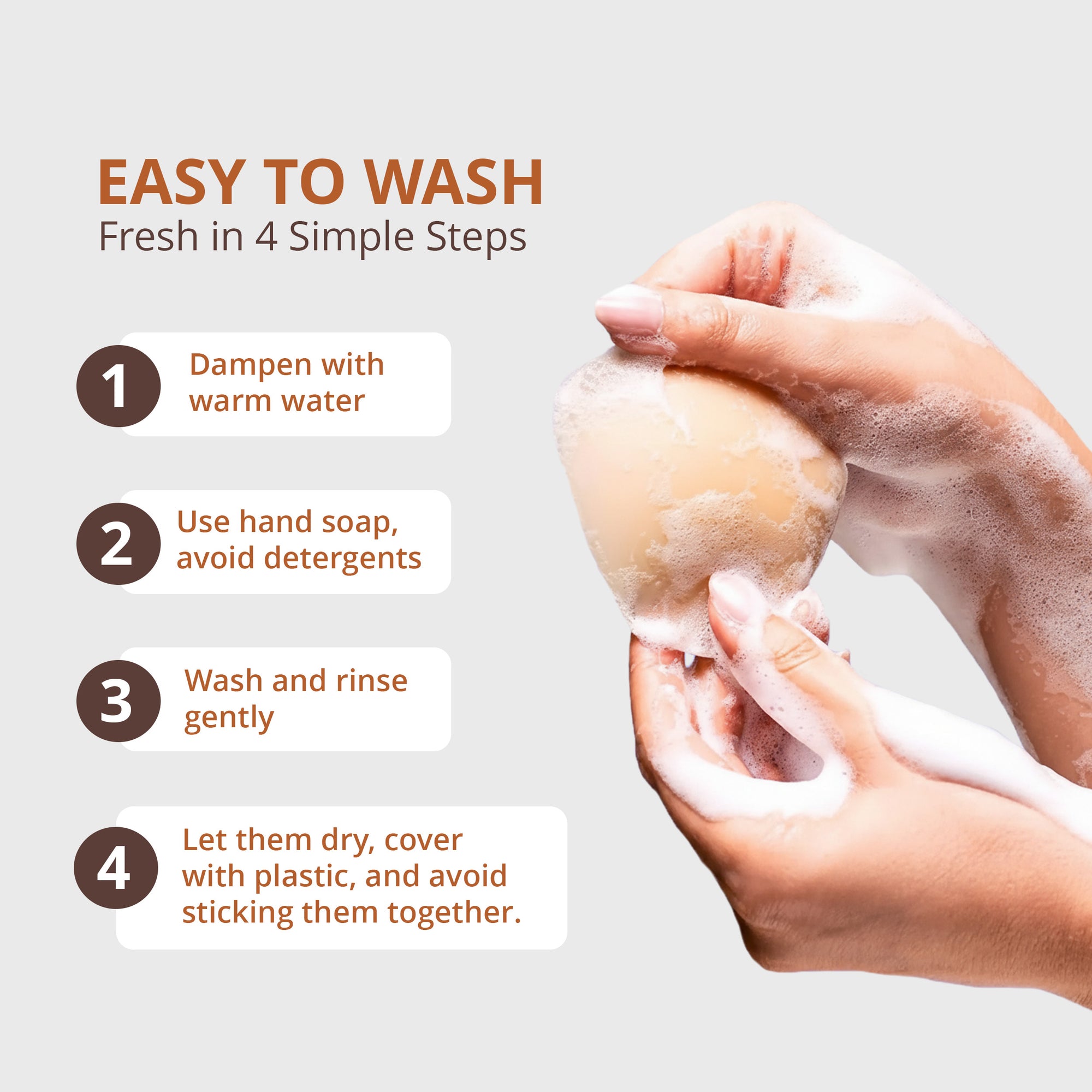 EASY TO WASH
Fresh in 4 Simple Steps

1 Dampen with warm water

2 Use hand soap, avoid detergents

3 Wash and rinse gently

4 Let them dry, cover with plastic, and avoid sticking them together.