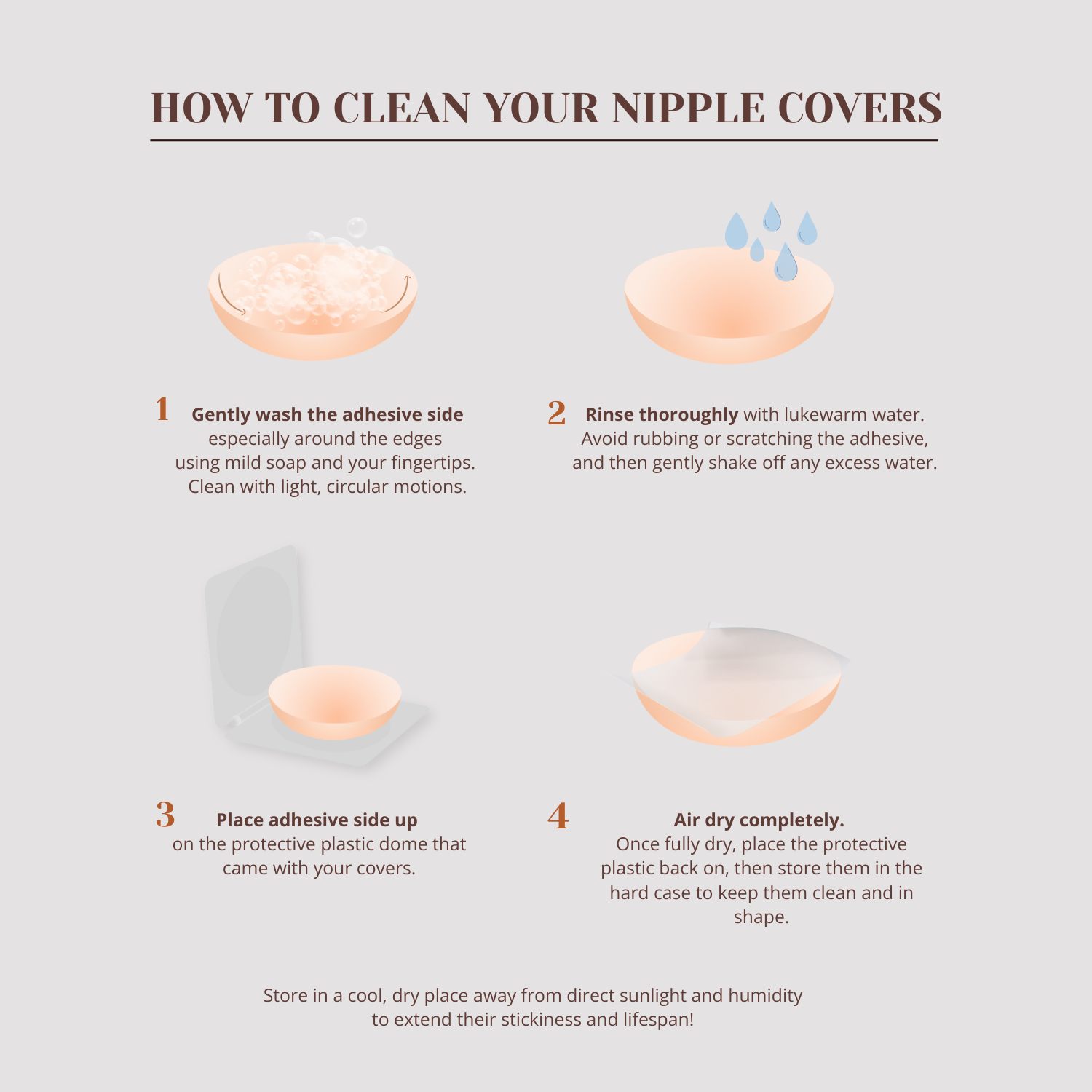 HOW TO CLEAN YOUR NIPPLE COVERS

1 Gently wash the adhesive side especially around the edges using mild soap and your fingertips. Clean with light, circular motions.

2 Rinse thoroughly with lukewarm water. Avoid rubbing or scratching the adhesive, and then gently shake off any excess water.

3 Place adhesive side up on the protective plastic dome that came with your covers.

4 Air dry completely. Once fully dry, place the protective plastic back on, then store them in the hard case to keep them clean and in shape.

Store in a cool, dry place away from direct sunlight and humidity to extend their stickiness and lifespan!